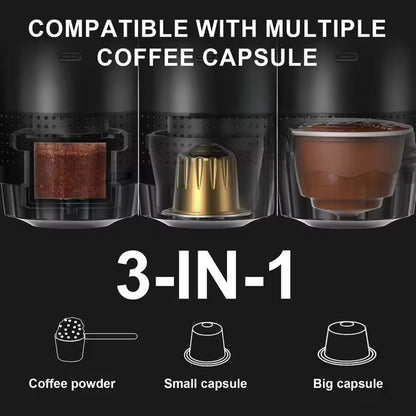 COMPATIBLE WITH MULTIPLE COFFEE CAPSULE

3-IN-1

Coffee powder

Small capsule

Big capsule